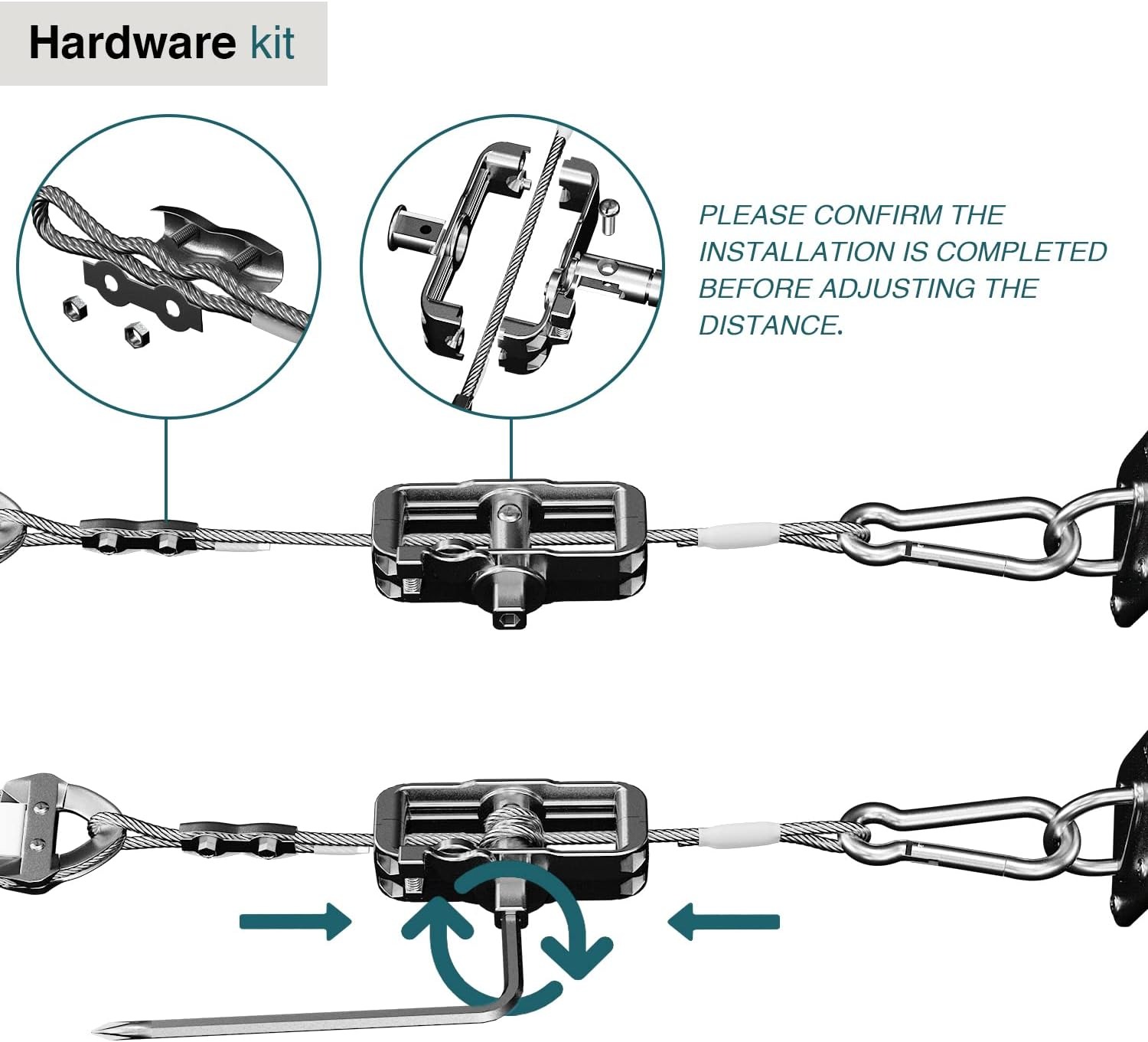 Hardware kit

PLEASE CONFIRM THE INSTALLATION IS COMPLETED BEFORE ADJUSTING THE DISTANCE.